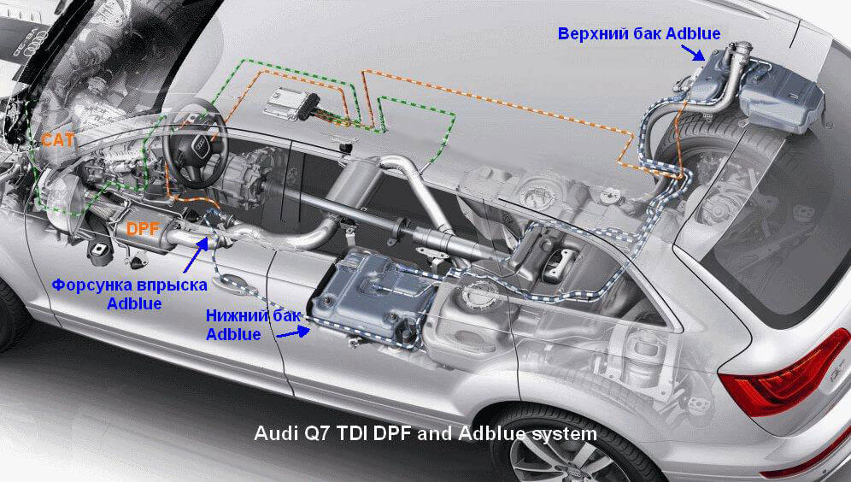 Верхний бак Adblue

CAT

DPF

Форсунка впрыска Adblue

Нижний бак Adblue

Audi Q7 TDI DPF and Adblue system